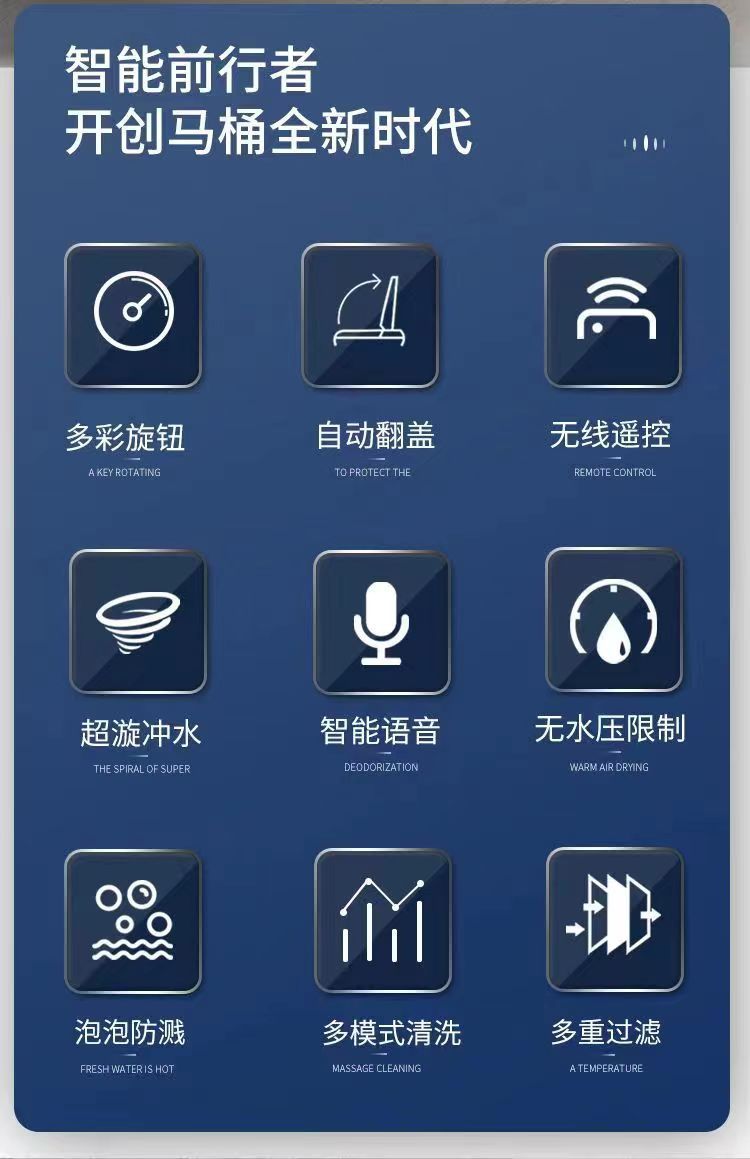 智能前行者
开创马桶全新时代

多彩旋钮
A KEY ROTATING

自动翻盖
TO PROTECT THE

无线遥控
REMOTE CONTROL

超漩冲水
THE SPIRAL OF SUPER

智能语音
DEODORIZATION

无水压限制
WARM AIR DRYING

泡泡防溅
FRESH WATER IS HOT

多模式清洗
MASSAGE CLEANING

多重过滤
A TEMPERATURE